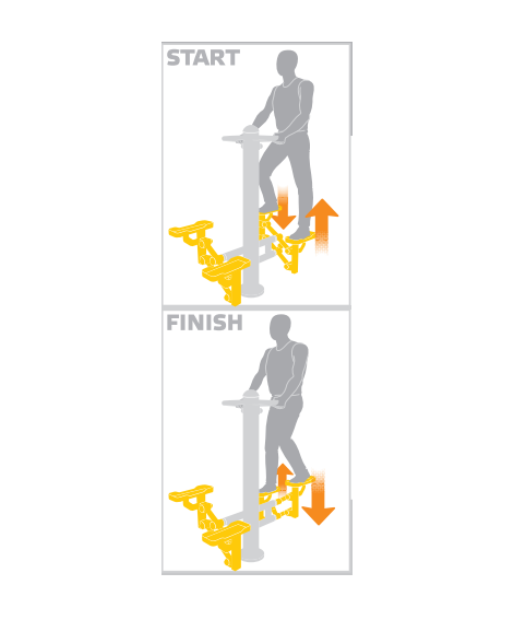 START

FINISH