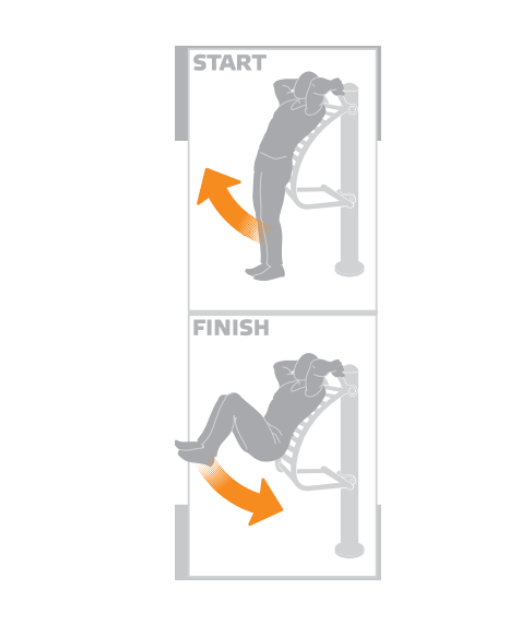 START

FINISH