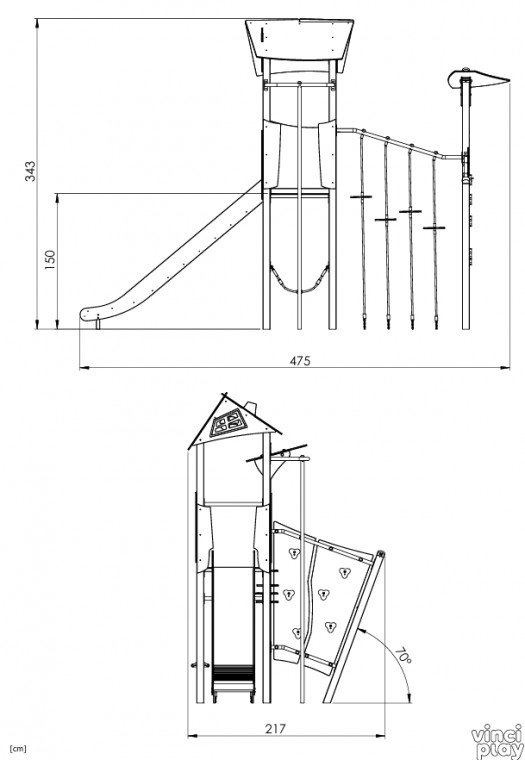 343

150

475

70°

217

[cm]

vinci play